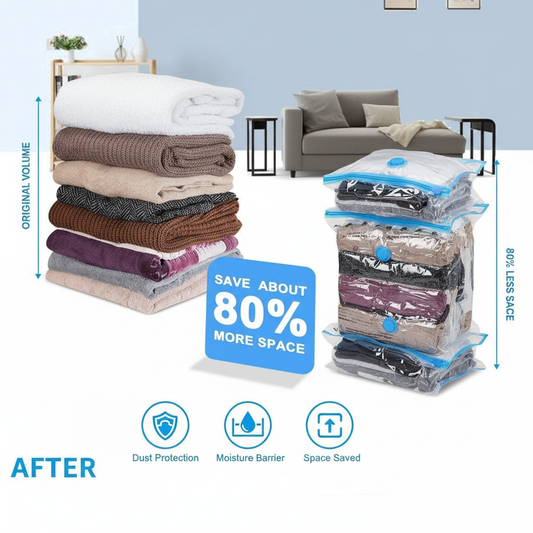 ORIGINAL VOLUME

SAVE ABOUT
80%
MORE SPACE

80% LESS SACE

Dust Protection
Moisture Barrier
Space Saved

AFTER