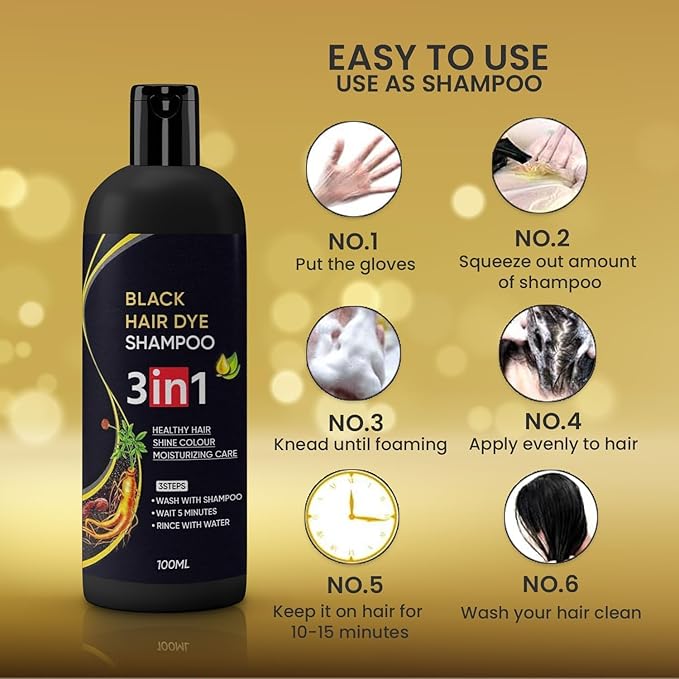 BLACK HAIR DYE SHAMPOO

3in1

HEALTHY HAIR
SHINE COLOUR
MOISTURIZING CARE

3STEPS
• WASH WITH SHAMPOO
• WAIT 5 MINUTES
• RINCE WITH WATER

100ML

EASY TO USE
USE AS SHAMPOO

NO.1
Put the gloves

NO.2
Squeeze out amount of shampoo

NO.3
Knead until foaming

NO.4
Apply evenly to hair

NO.5
Keep it on hair for 10-15 minutes

NO.6
Wash your hair clean