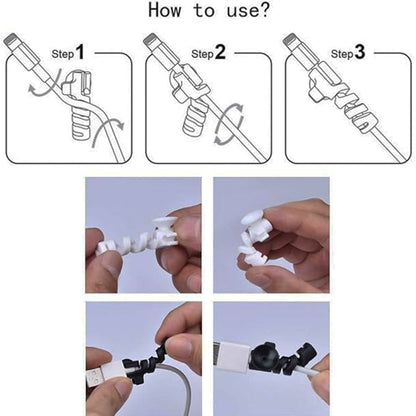 How to use?

Step 1

Step 2

Step 3