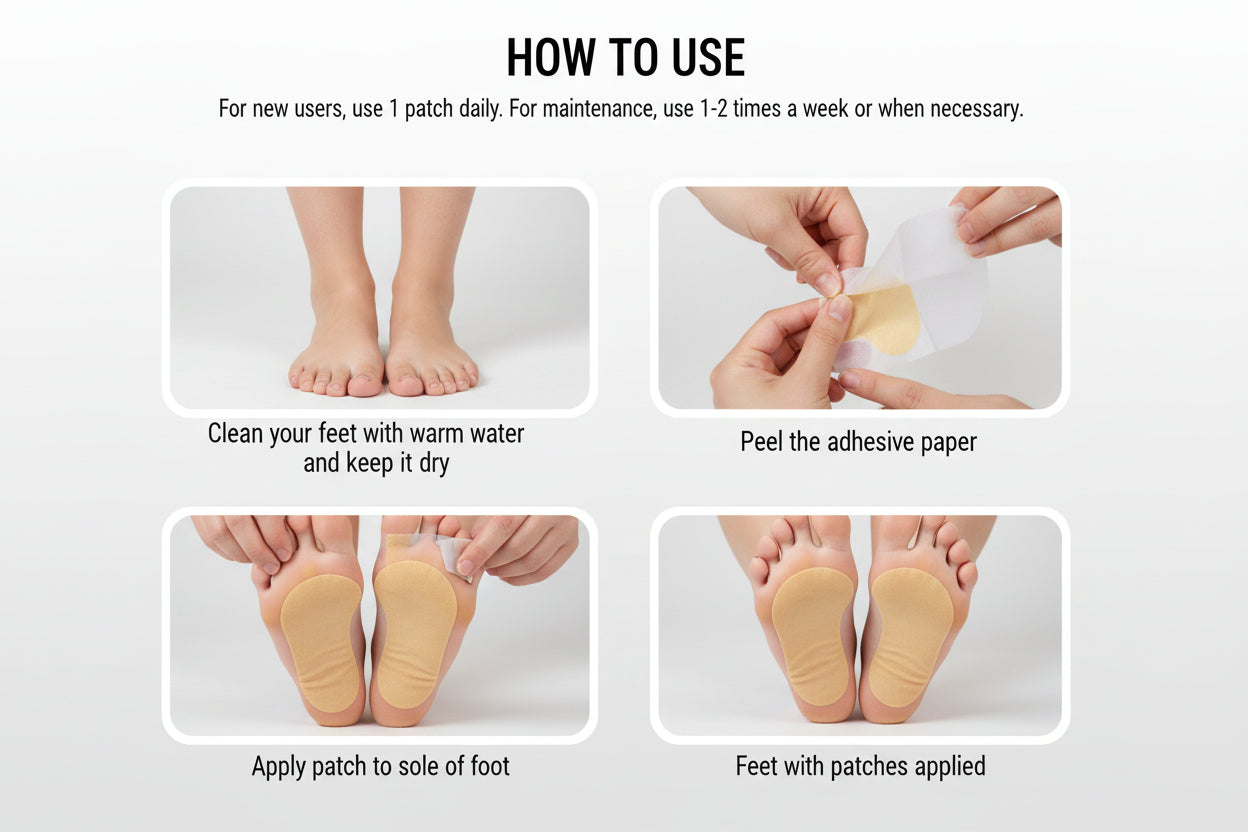 HOW TO USE

For new users, use 1 patch daily. For maintenance, use 1-2 times a week or when necessary.

Clean your feet with warm water and keep it dry

Peel the adhesive paper

Apply patch to sole of foot

Feet with patches applied