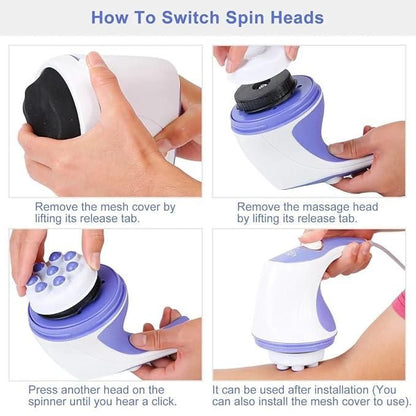 How To Switch Spin Heads

Remove the mesh cover by lifting its release tab.

Remove the massage head by lifting its release tab.

Press another head on the spinner until you hear a click.

It can be used after installation (You can also install the mesh cover to use).