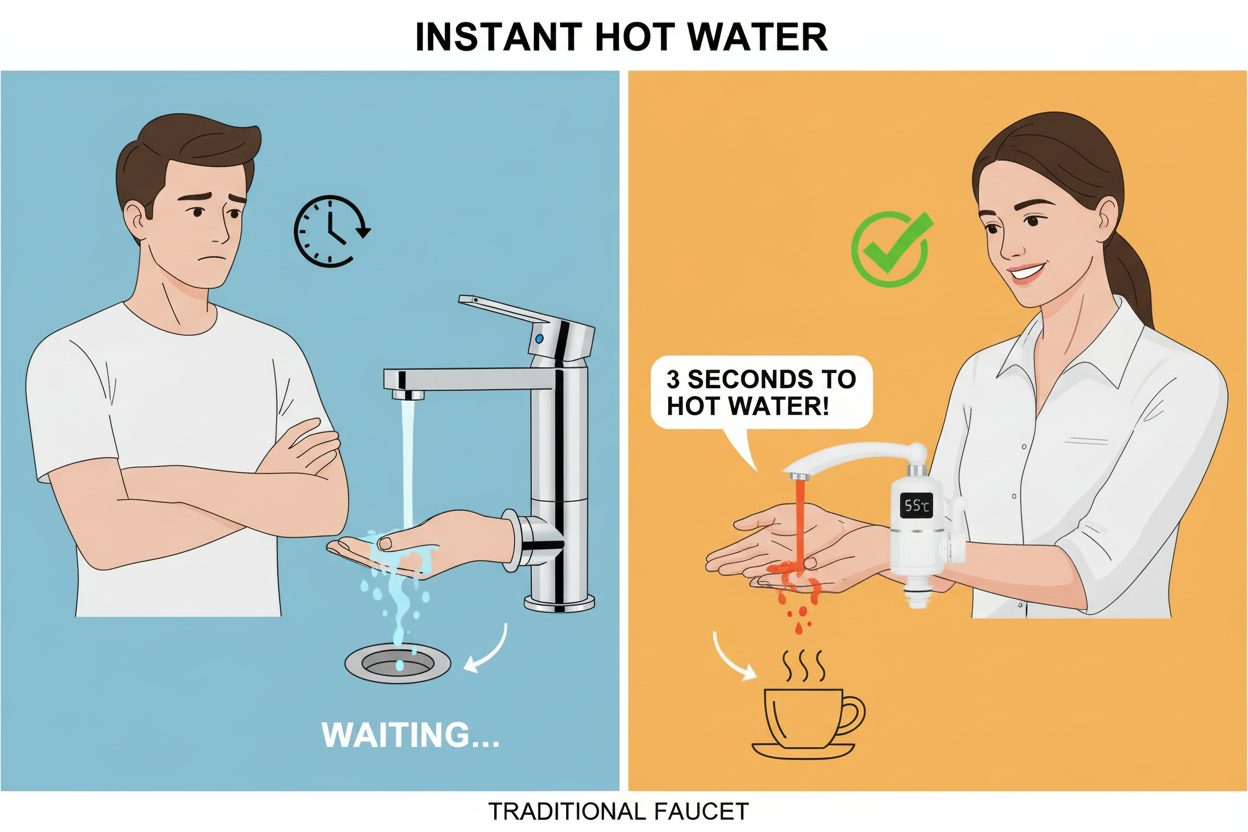 INSTANT HOT WATER

WAITING...

3 SECONDS TO HOT WATER!

55°C

TRADITIONAL FAUCET