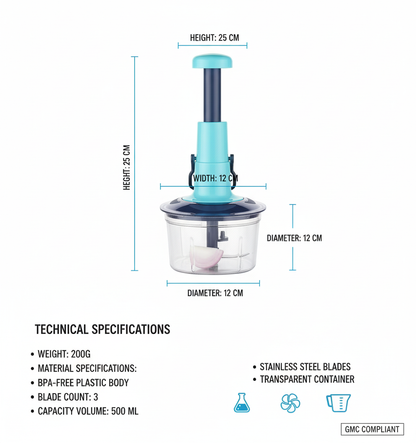 HEIGHT: 25 CM

HEIGHT: 25 CM

WIDTH: 12 CM

DIAMETER: 12 CM

DIAMETER: 12 CM

TECHNICAL SPECIFICATIONS

• WEIGHT: 200G
• MATERIAL SPECIFICATIONS:
• BPA-FREE PLASTIC BODY
• BLADE COUNT: 3
• CAPACITY VOLUME: 500 ML

• STAINLESS STEEL BLADES
• TRANSPARENT CONTAINER

GMC COMPLIANT